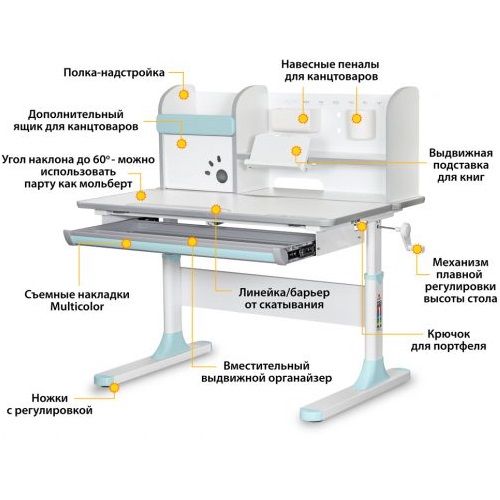 Полка-надстройка

Навесные пеналы для канцтоваров

Дополнительный ящик для канцтоваров

Угол наклона до 60° - можно использовать парту как мольберт

Выдвижная подставка для книг

Механизм плавной регулировки высоты стола

Съемные накладки Multicolor

Линейка/барьер от скатывания

Крючок для портфеля

Вместительный выдвижной органайзер

Ножки с регулировкой